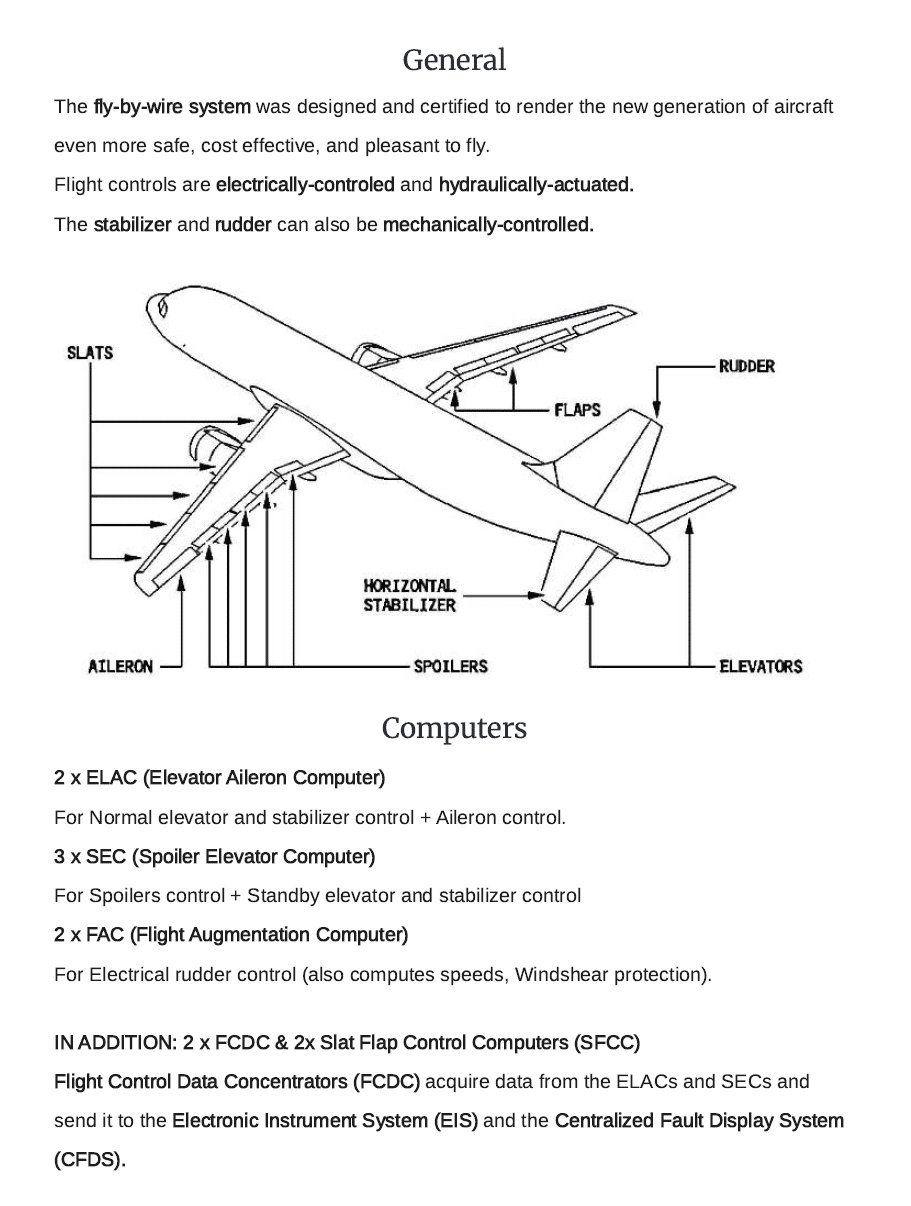 General

The fly-by-wire system was designed and certified to render the new generation of aircraft even more safe, cost effective, and pleasant to fly.

Flight controls are electrically-controled and hydraulically-actuated.

The stabilizer and rudder can also be mechanically-controlled.

SLATS
RUDDER
FLAPS
HORIZONTAL STABILIZER
AILERON
SPOILERS
ELEVATORS

Computers

2 x ELAC (Elevator Aileron Computer)

For Normal elevator and stabilizer control + Aileron control.

3 x SEC (Spoiler Elevator Computer)

For Spoilers control + Standby elevator and stabilizer control

2 x FAC (Flight Augmentation Computer)

For Electrical rudder control (also computes speeds, Windshear protection).

IN ADDITION: 2 x FCDC & 2x Slat Flap Control Computers (SFCC)

Flight Control Data Concentrators (FCDC) acquire data from the ELACs and SECs and send it to the Electronic Instrument System (EIS) and the Centralized Fault Display System (CFDS).